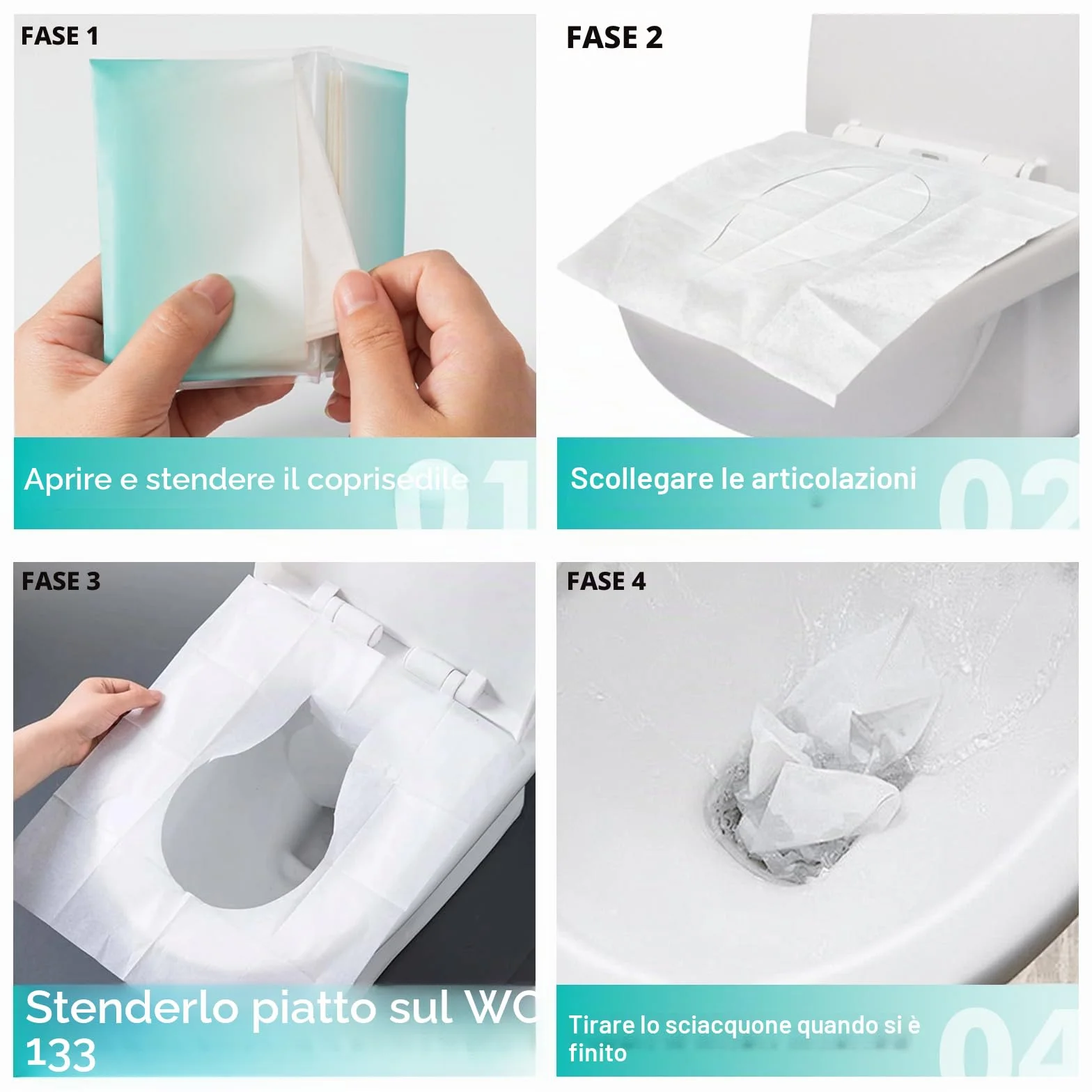 FASE 1

Aprire e stendere il coprisedile

01

FASE 2

Scollegare le articolazioni

02

FASE 3

Stenderlo piatto sul WC 133

FASE 4

Tirare lo sciacquone quando si è finito

04