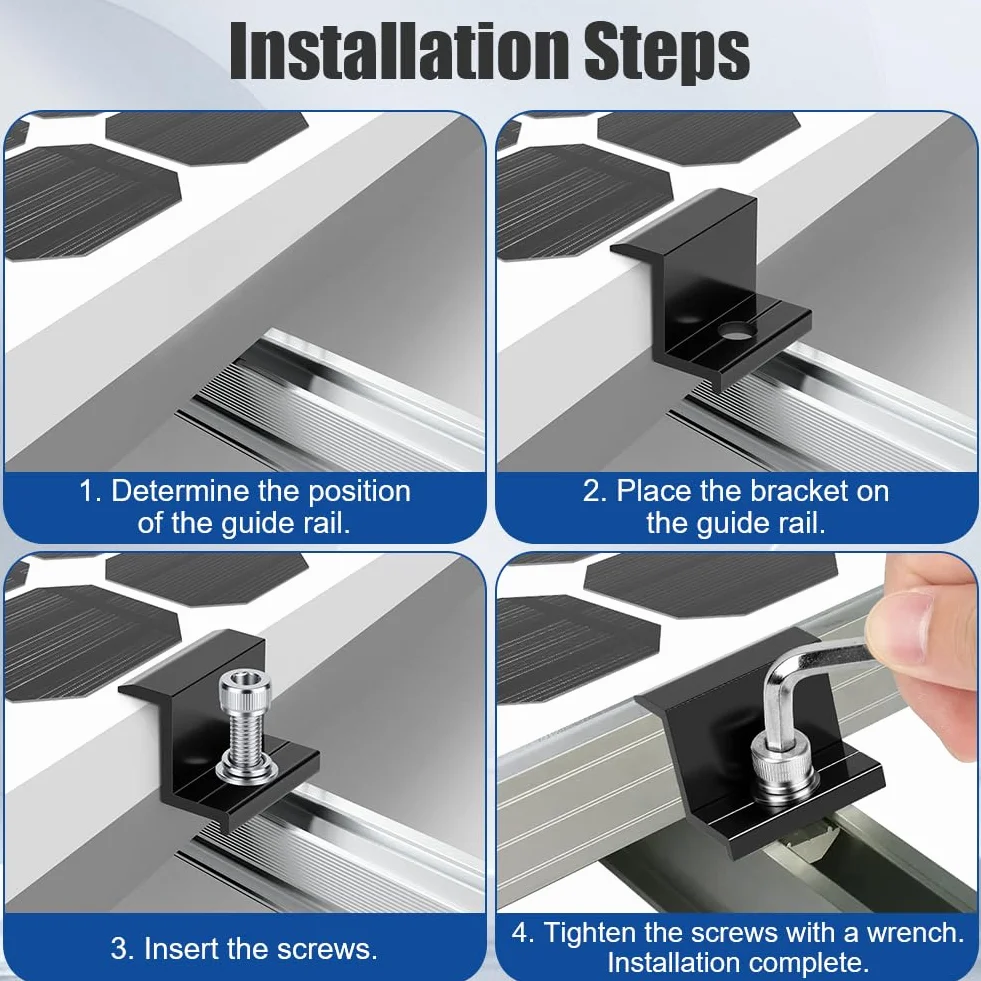 Installation Steps

1. Determine the position of the guide rail.

2. Place the bracket on the guide rail.

3. Insert the screws.

4. Tighten the screws with a wrench. Installation complete.