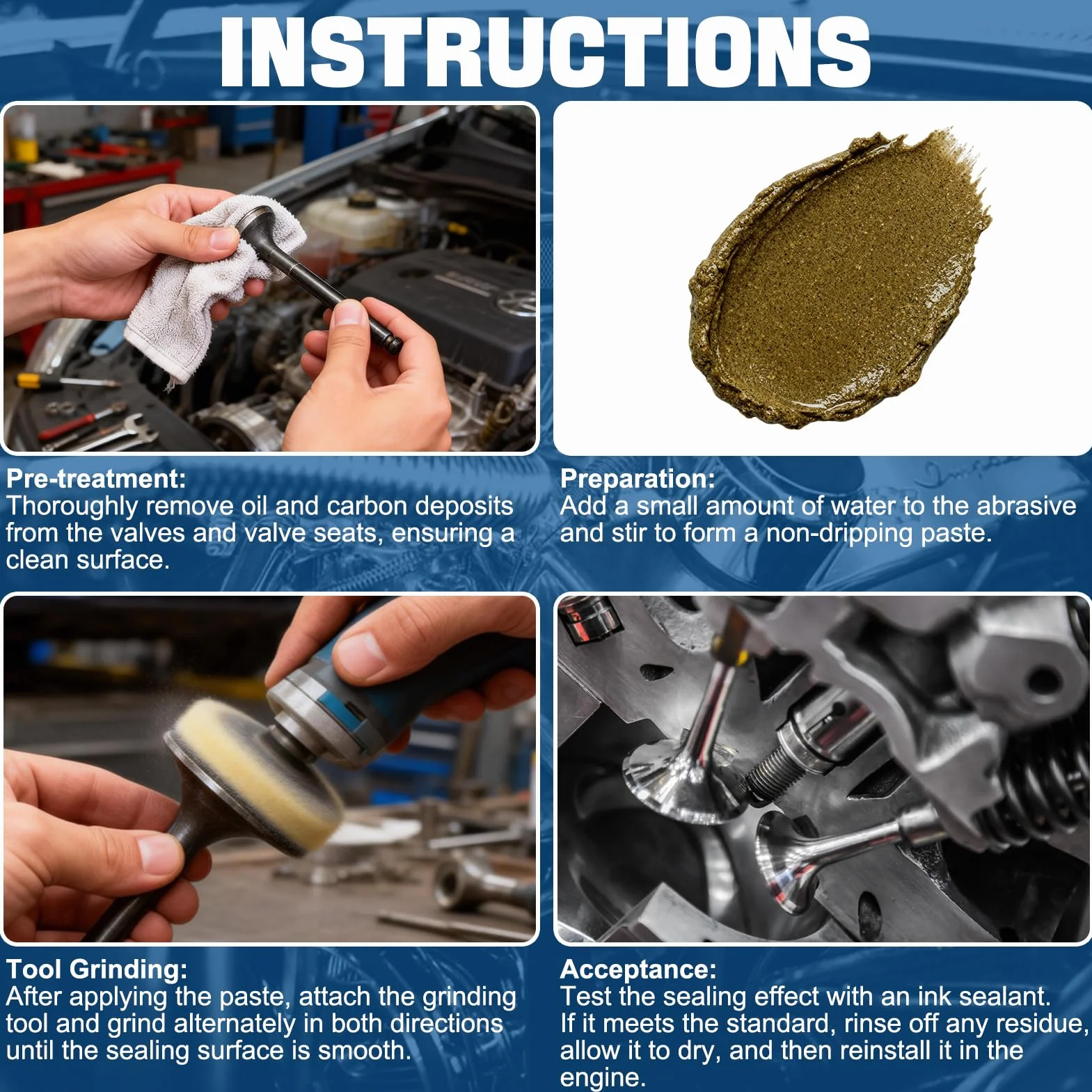 INSTRUCTIONS

Pre-treatment:
Thoroughly remove oil and carbon deposits from the valves and valve seats, ensuring a clean surface.

Preparation:
Add a small amount of water to the abrasive and stir to form a non-dripping paste.

Tool Grinding:
After applying the paste, attach the grinding tool and grind alternately in both directions until the sealing surface is smooth.

Acceptance:
Test the sealing effect with an ink sealant. If it meets the standard, rinse off any residue, allow it to dry, and then reinstall it in the engine.