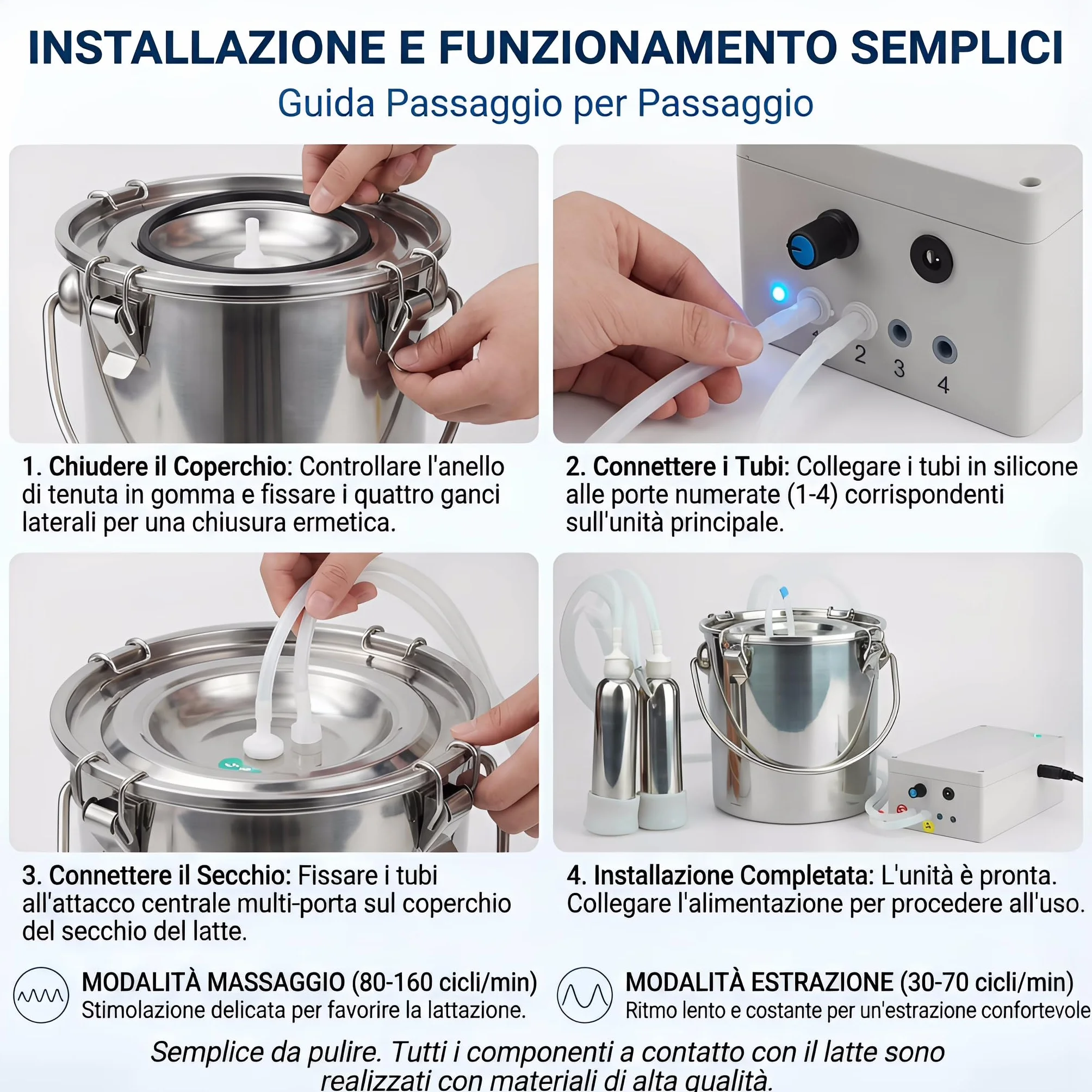 INSTALLAZIONE E FUNZIONAMENTO SEMPLICI

Guida Passaggio per Passaggio

2
3
4

1. Chiudere il Coperchio: Controllare l'anello di tenuta in gomma e fissare i quattro ganci laterali per una chiusura ermetica.

2. Connettere i Tubi: Collegare i tubi in silicone alle porte numerate (1-4) corrispondenti sull'unità principale.

3. Connettere il Secchio: Fissare i tubi all'attacco centrale multi-porta sul coperchio del secchio del latte.

4. Installazione Completata: L'unità è pronta. Collegare l'alimentazione per procedere all'uso.

MODALITÀ MASSAGGIO (80-160 cicli/min)
Stimolazione delicata per favorire la lattazione.

MODALITÀ ESTRAZIONE (30-70 cicli/min)
Ritmo lento e costante per un'estrazione confortevole

Semplice da pulire. Tutti i componenti a contatto con il latte sono realizzati con materiali di alta qualità.