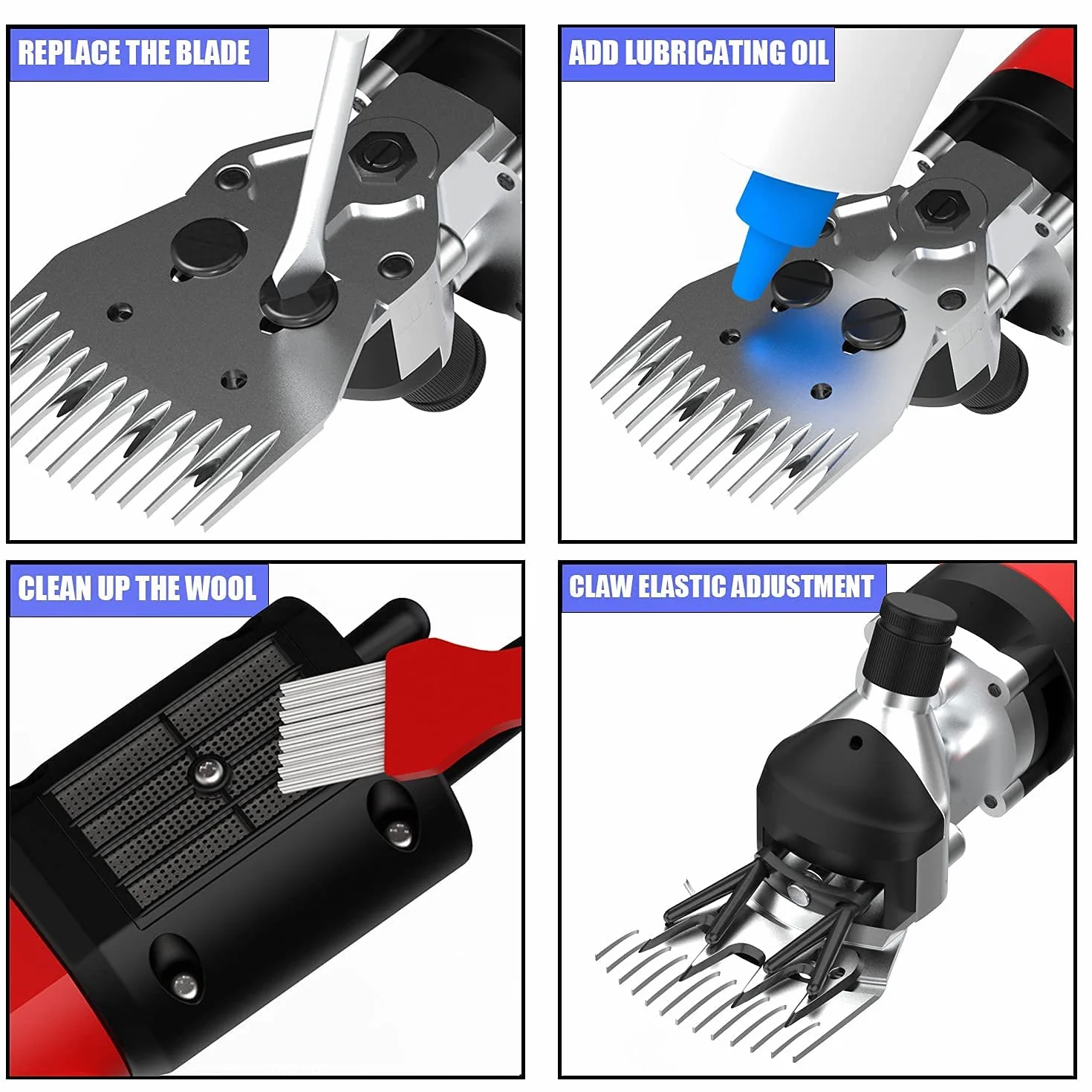 REPLACE THE BLADE

ADD LUBRICATING OIL

CLEAN UP THE WOOL

CLAW ELASTIC ADJUSTMENT