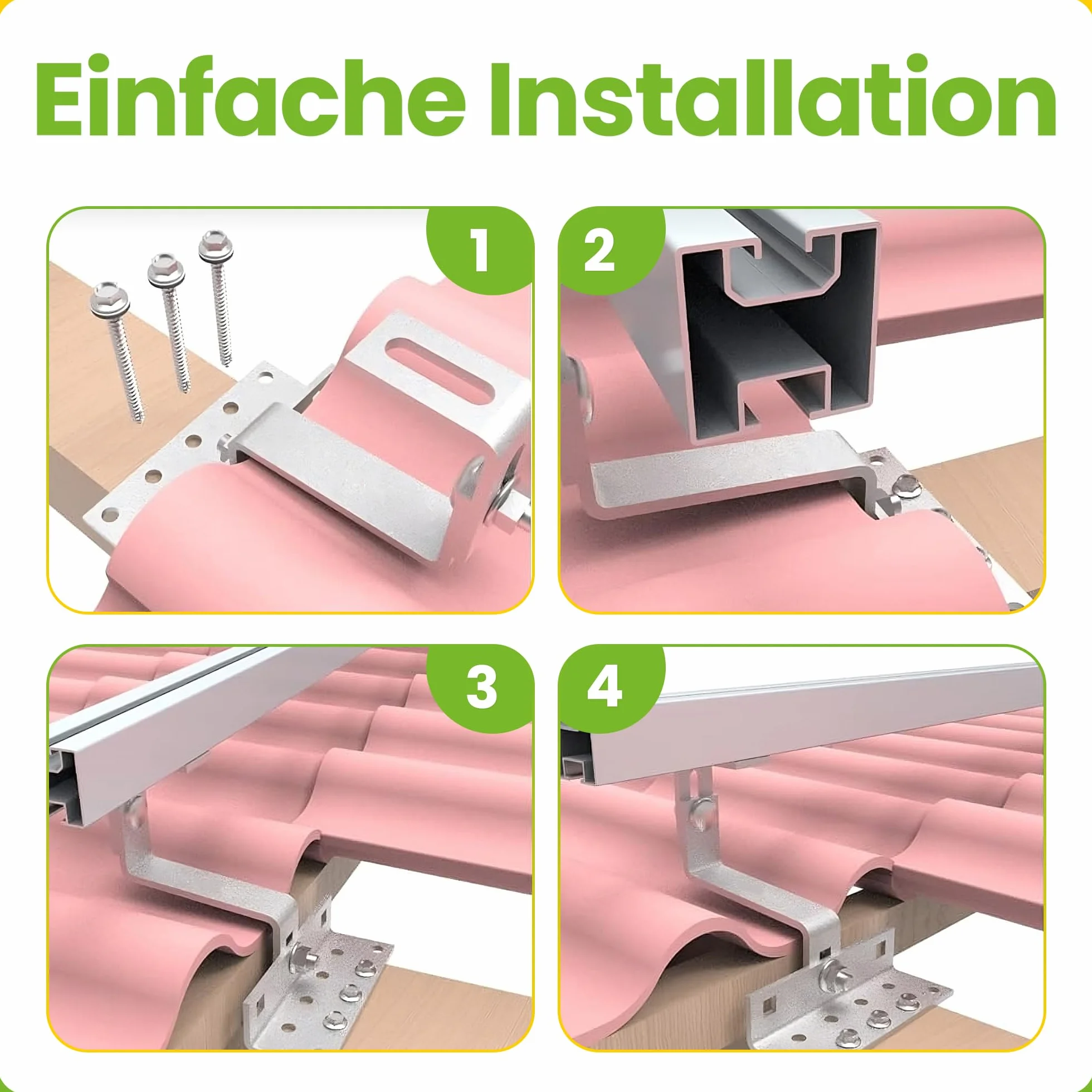 Einfache Installation

1

2

3

4