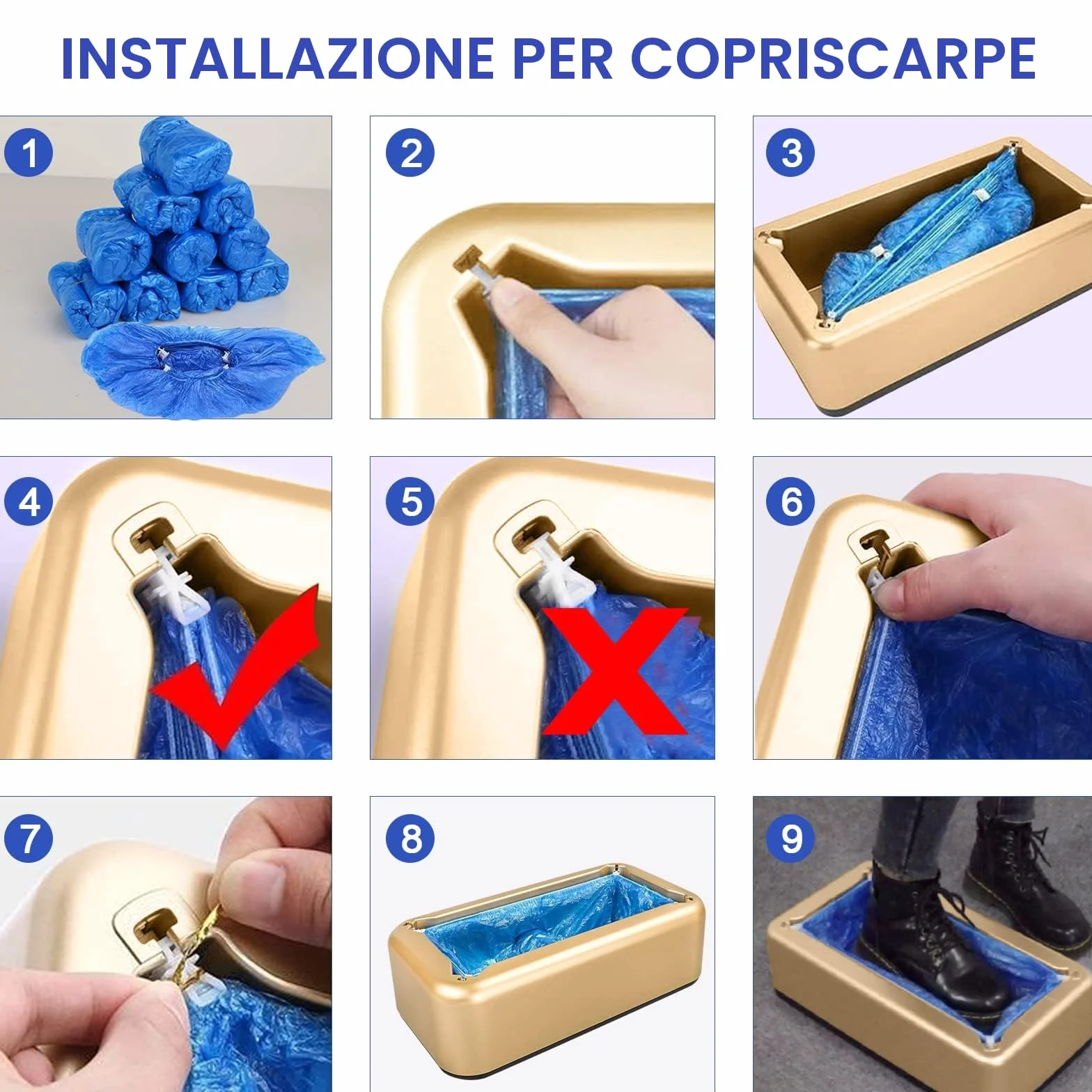 INSTALLAZIONE PER COPRISCARPE

1

2

3

4

5

6

7

8

9